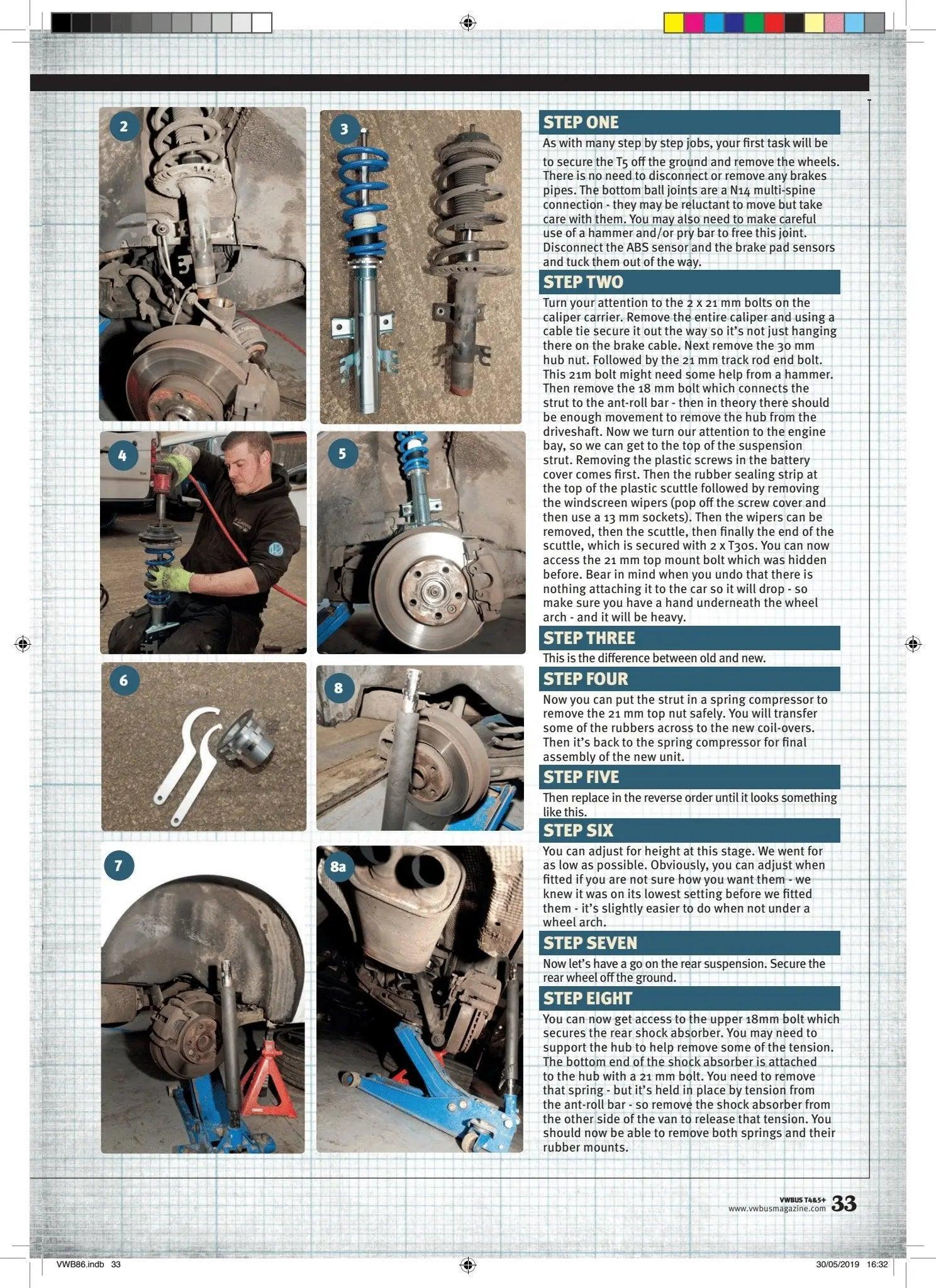 2

3

4

5

6

8

7

8a

STEP ONE
As with many step by step jobs, your first task will be to secure the T5 off the ground and remove the wheels. There is no need to disconnect or remove any brakes pipes. The bottom ball joints are a N14 multi-spine connection - they may be reluctant to move but take care with them. You may also need to make careful use of a hammer and/or pry bar to free this joint. Disconnect the ABS sensor and the brake pad sensors and tuck them out of the way.

STEP TWO
Turn your attention to the 2 x 21 mm bolts on the caliper carrier. Remove the entire caliper and using a cable tie secure it out the way so it's not just hanging there on the brake cable. Next remove the 30 mm hub nut. Followed by the 21 mm track rod end bolt. This 21m bolt might need some help from a hammer. Then remove the 18 mm bolt which connects the strut to the ant-roll bar - then in theory there should be enough movement to remove the hub from the driveshaft. Now we turn our attention to the engine bay, so we can get to the top of the suspension strut. Removing the plastic screws in the battery cover comes first. Then the rubber sealing strip at the top of the plastic scuttle followed by removing the windscreen wipers (pop off the screw cover and then use a 13 mm sockets). Then the wipers can be removed, then the scuttle, then finally the end of the scuttle, which is secured with 2 x T30s. You can now access the 21 mm top mount bolt which was hidden before. Bear in mind when you undo that there is nothing attaching it to the car so it will drop - so make sure you have a hand underneath the wheel arch - and it will be heavy.

STEP THREE
This is the difference between old and new.

STEP FOUR
Now you can put the strut in a spring compressor to remove the 21 mm top nut safely. You will transfer some of the rubbers across to the new coil-overs. Then it's back to the spring compressor for final assembly of the new unit.

STEP FIVE
Then replace in the reverse order until it looks something like this.

STEP SIX
You can adjust for height at this stage. We went for as low as possible. Obviously, you can adjust when fitted if you are not sure how you want them - we knew it was on its lowest setting before we fitted them - it's slightly easier to do when not under a wheel arch.

STEP SEVEN
Now let's have a go on the rear suspension. Secure the rear wheel off the ground.

STEP EIGHT
You can now get access to the upper 18mm bolt which secures the rear shock absorber. You may need to support the hub to help remove some of the tension. The bottom end of the shock absorber is attached to the hub with a 21 mm bolt. You need to remove that spring - but it's held in place by tension from the ant-roll bar - so remove the shock absorber from the other side of the van to release that tension. You should now be able to remove both springs and their rubber mounts.

VWBUS T4&5+
www.vwbusmagazine.com 33

VWB86.indb 33

30/05/2019 16:32